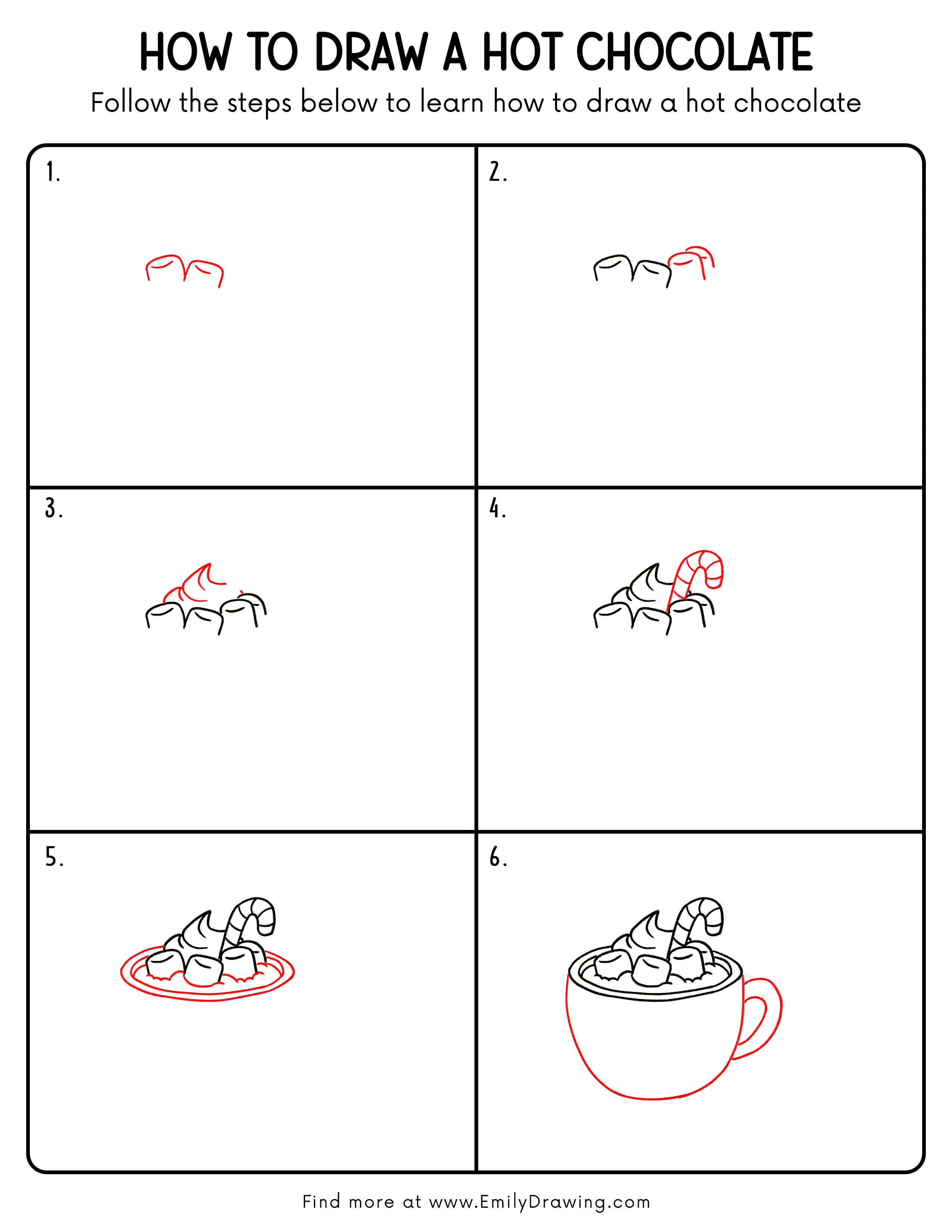 HOW TO DRAW A HOT CHOCOLATE

Follow the steps below to learn how to draw a hot chocolate

1.

2.

3.

4.

5.

6.

Find more at www.EmilyDrawing.com